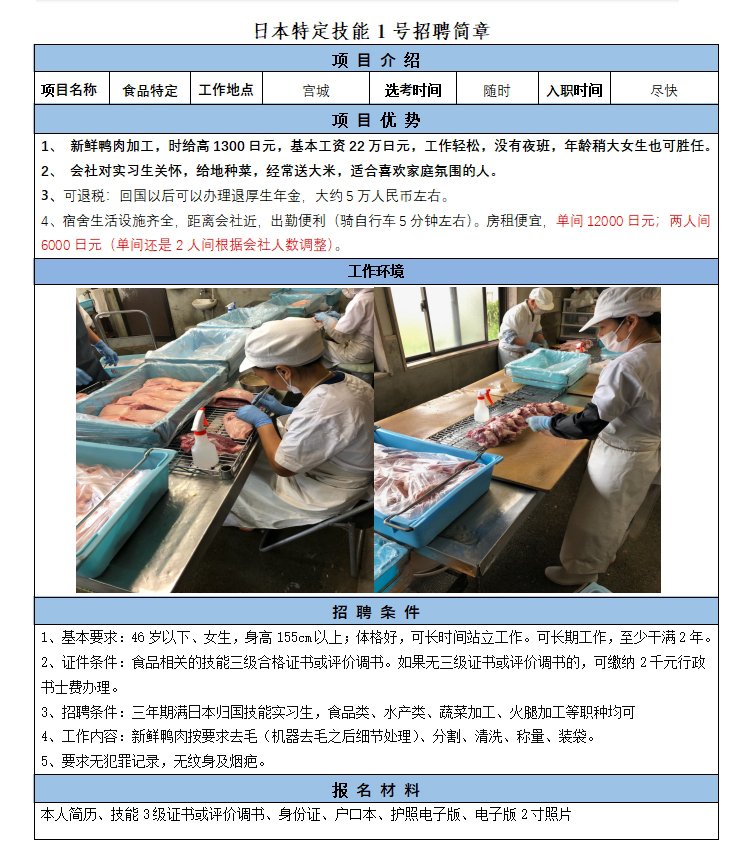 日本特定技能 1 号招聘简章

项 目 介 绍

| 项目名称 | 食品特定 | 工作地点 | 宫城 | 选考时间 | 随时 | 入职时间 | 尽快 |
|---|---|---|---|---|---|---|---|

项 目 优 势

1、 新鲜鸭肉加工，时给高 1300 日元，基本工资 22 万日元，工作轻松，没有夜班，年龄稍大女生也可胜任。

2、 会社对实习生关怀，给地种菜，经常送大米，适合喜欢家庭氛围的人。

3、可退税：回国以后可以办理退厚生年金，大约 5 万人民币左右。

4、宿舍生活设施齐全，距离会社近，出勤便利（骑自行车 5 分钟左右）。房租便宜，单间 12000 日元；两人间 6000 日元（单间还是 2 人间根据会社人数调整）。

工作环境

招 聘 条 件

1、基本要求：46 岁以下、女生，身高 155cm 以上；体格好，可长时间站立工作。可长期工作，至少干满 2 年。

2、证件条件：食品相关的技能三级合格证书或评价调书。如果无三级证书或评价调书的，可缴纳 2 千元行政书士费办理。

3、招聘条件：三年期满日本归国技能实习生，食品类、水产类、蔬菜加工、火腿加工等职种均可

4、工作内容：新鲜鸭肉按要求去毛（机器去毛之后细节处理）、分割、清洗、称量、装袋。

5、要求无犯罪记录，无纹身及烟疤。

报 名 材 料

本人简历、技能 3 级证书或评价调书、身份证、户口本、护照电子版、电子版 2 寸照片